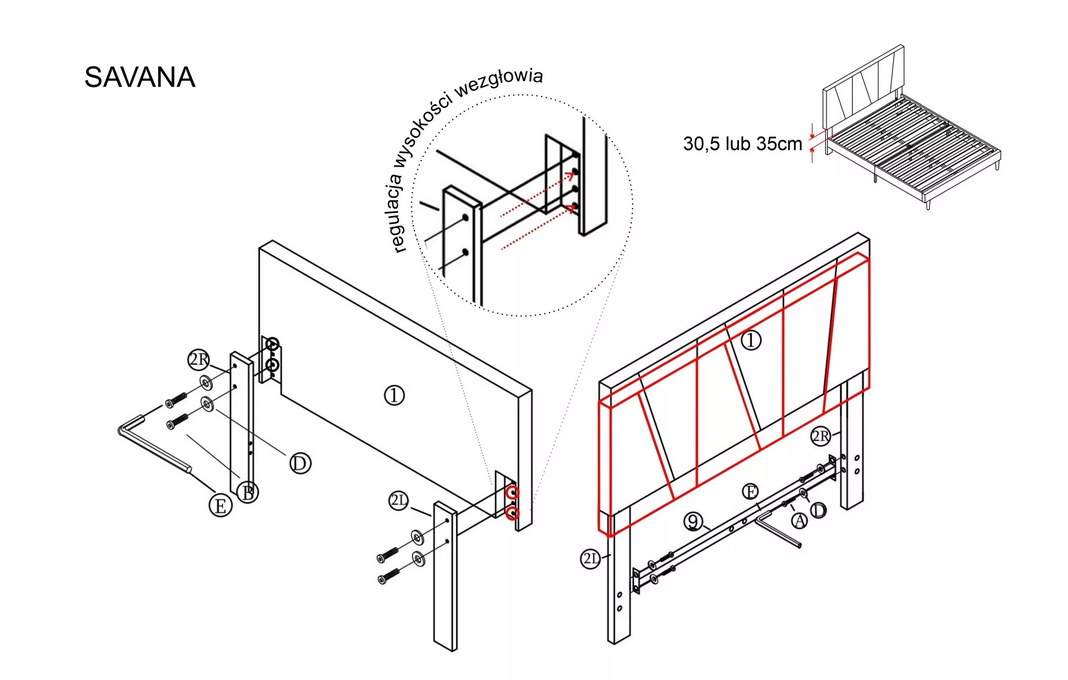 SAVANA

regulacja wysokości wezgłowia

30,5 lub 35cm

2R
1
D
B
E
2L
1
2R
E
9
A
D
2L