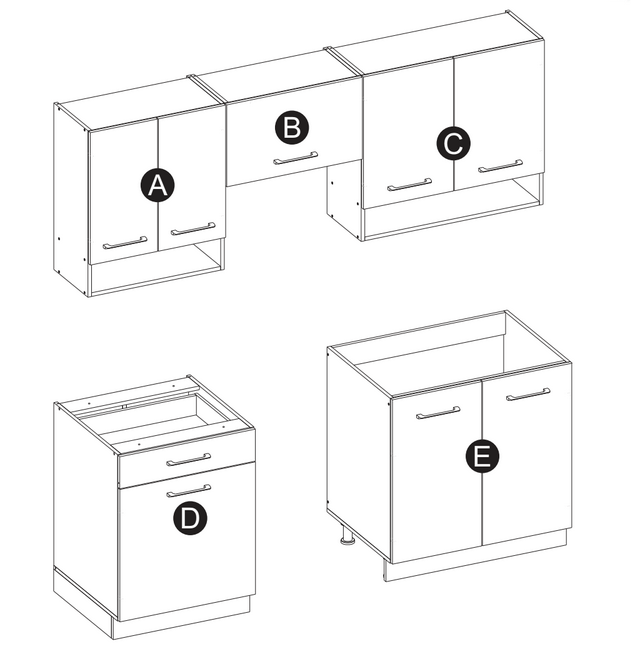 A
B
C
D
E