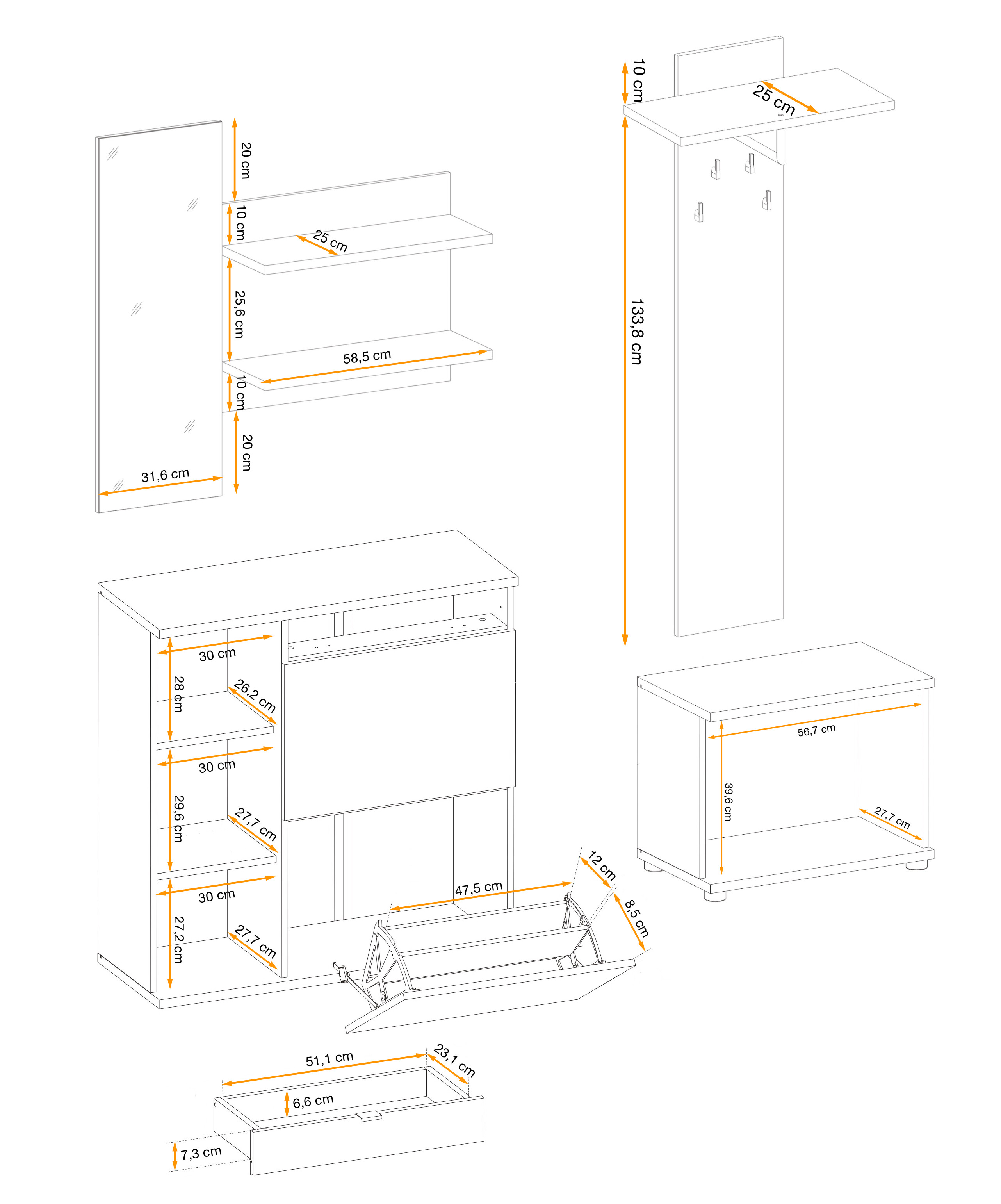 20 cm
10 cm
25 cm
25,6 cm
58,5 cm
10 cm
20 cm
31,6 cm

10 cm
25 cm
133,8 cm

30 cm
28 cm
26,2 cm
30 cm
29,6 cm
27,7 cm
30 cm
27,2 cm
27,7 cm
47,5 cm
12 cm
8,5 cm

56,7 cm
39,6 cm
27,7 cm

51,1 cm
23,1 cm
6,6 cm
7,3 cm