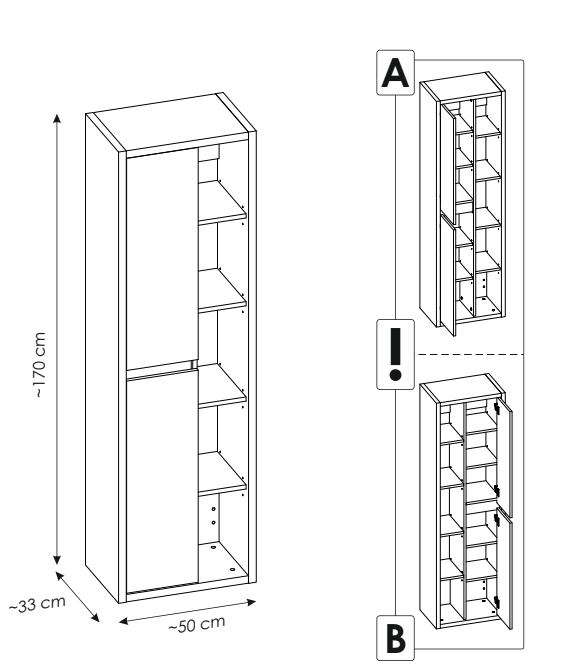 ~170 cm
~33 cm
~50 cm
A
!
B